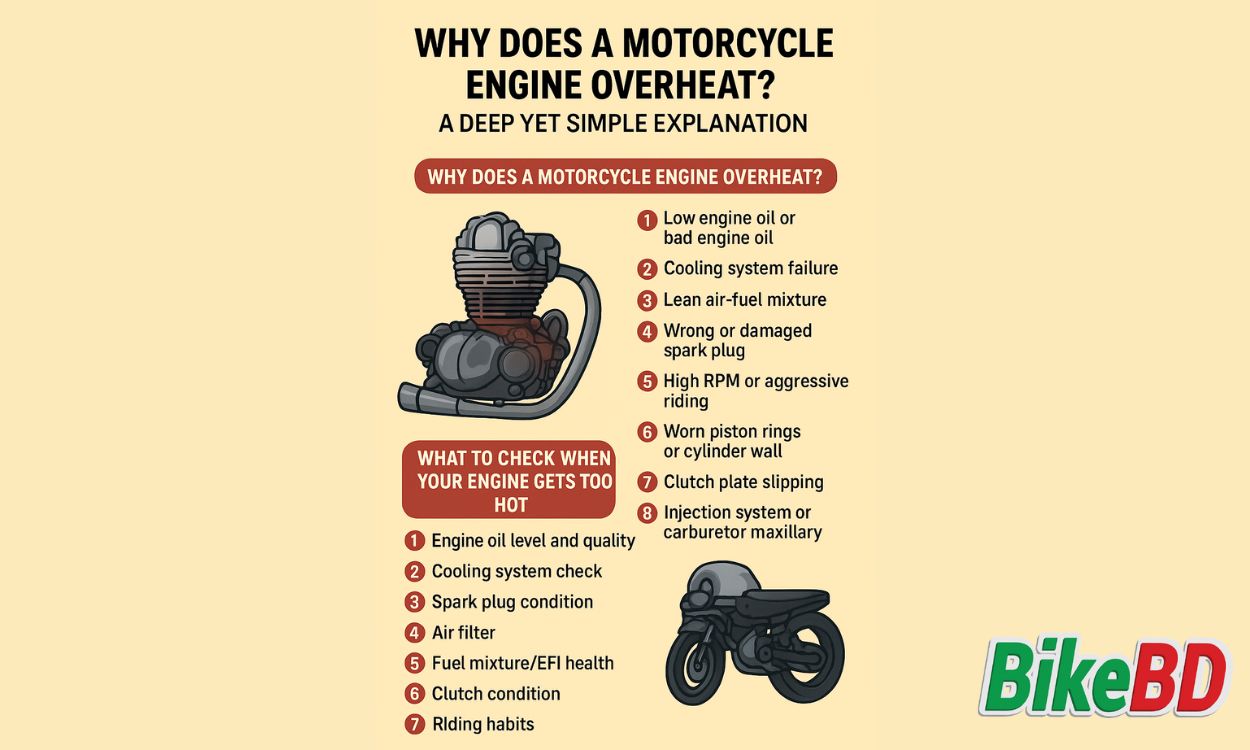 WHY DOES A MOTORCYCLE ENGINE OVERHEAT?
A DEEP YET SIMPLE EXPLANATION

WHY DOES A MOTORCYCLE ENGINE OVERHEAT?

1 Low engine oil or bad engine oil
2 Cooling system failure
3 Lean air-fuel mixture
4 Wrong or damaged spark plug
5 High RPM or aggressive riding
6 Worn piston rings or cylinder wall
7 Clutch plate slipping
8 Injection system or carburetor maxillary

WHAT TO CHECK WHEN YOUR ENGINE GETS TOO HOT

1 Engine oil level and quality
2 Cooling system check
3 Spark plug condition
4 Air filter
5 Fuel mixture/EFI health
6 Clutch condition
7 RIding habits

BikeBD